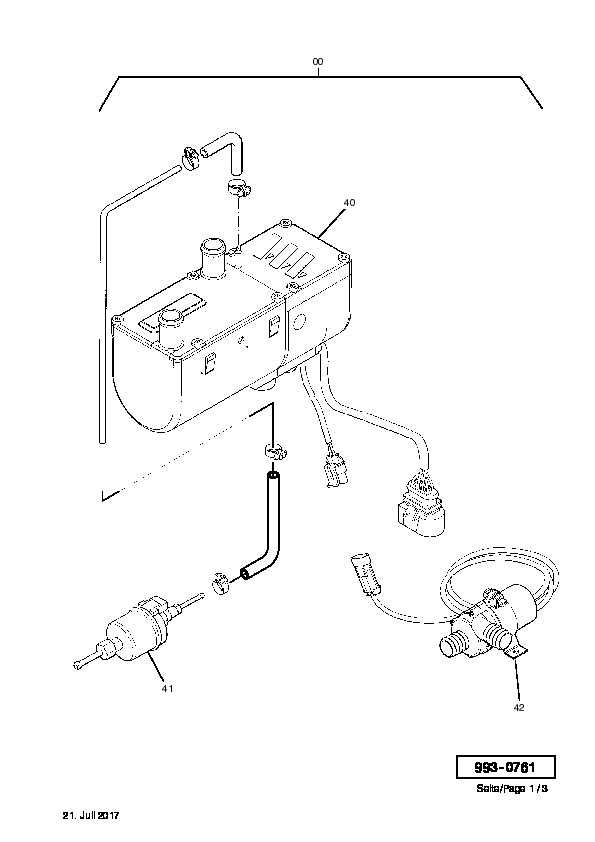 00

40

41

42

993-0761

Seite/Page 1 / 3

21. Juli 2017